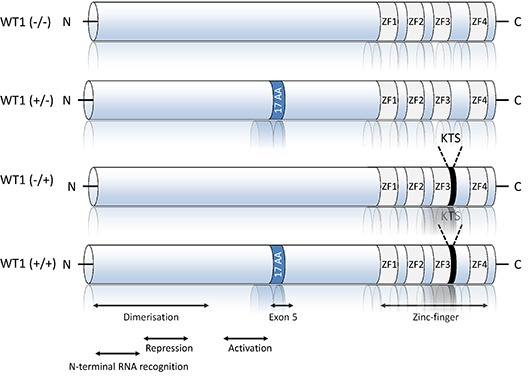 WT1 (-/-) N ZF1 ZF2 ZF3 ZF4 C

WT1 (+/-) N 17 AA ZF1 ZF2 ZF3 ZF4 C

KTS

WT1 (-/+) N ZF1 ZF2 ZF3 ZF4 C

KTS

WT1 (+/+) N 17 AA ZF1 ZF2 ZF3 ZF4 C

Dimerisation

Exon 5

Zinc-finger

Repression

Activation

N-terminal RNA recognition