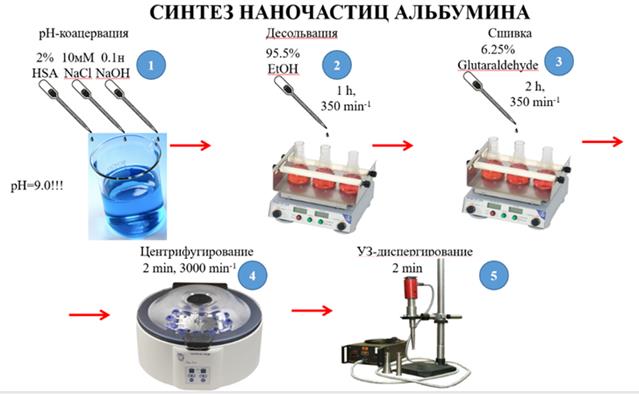 СИНТЕЗ НАНОЧАСТИЦ АЛЬБУМИНА

pH-коацервация

2% HSA 10мМ NaCl 0.1н NaOH

1

pH=9.0!!!

Десольвация

95.5% EtOH

2

1 h, 350 min$^{-1}$

Сшивка

6.25% Glutaraldehyde

3

2 h, 350 min$^{-1}$

Центрифугирование

2 min, 3000 min$^{-1}$

4

УЗ-диспергирование

2 min

5